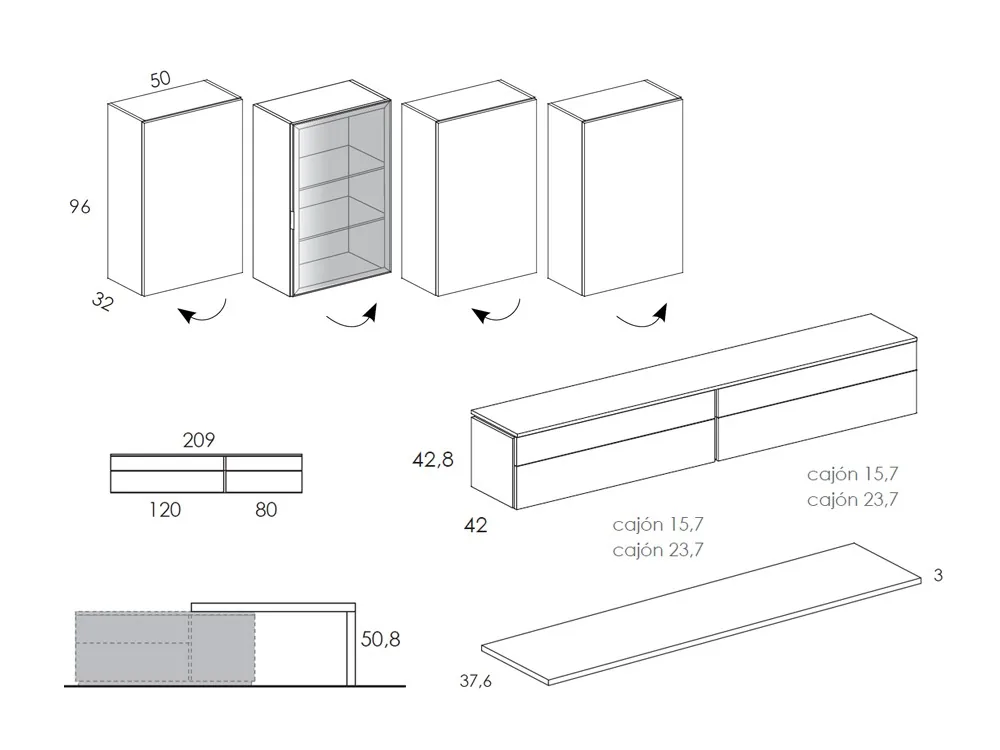 50
96
32
209
120
80
42,8
42
cajón 15,7
cajón 23,7
cajón 15,7
cajón 23,7
3
50,8
37,6