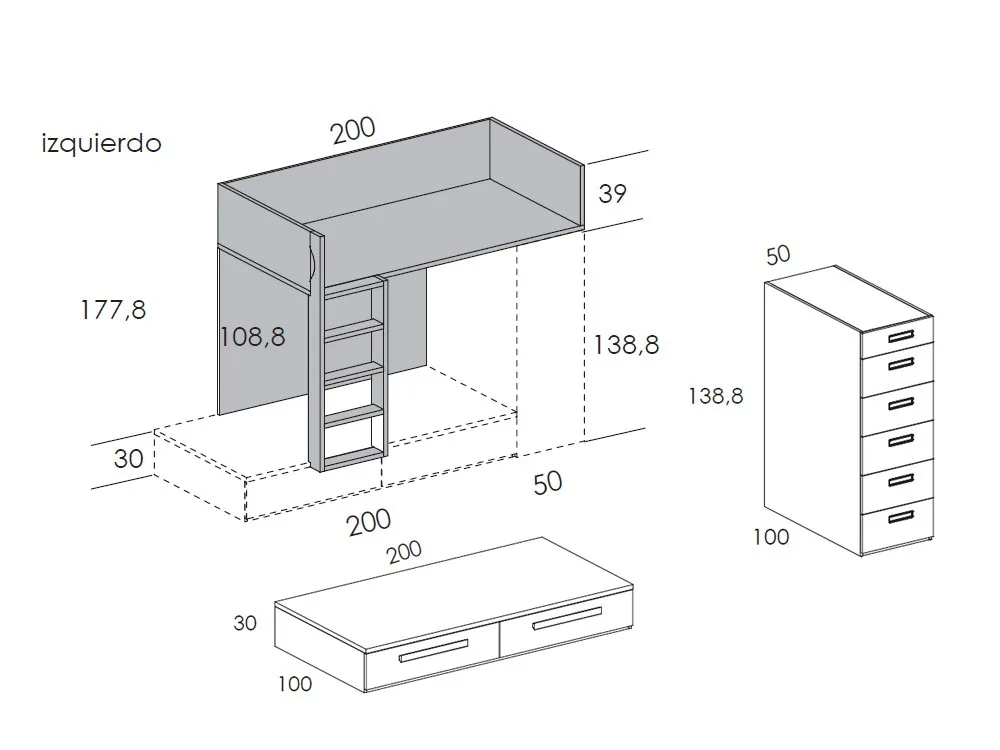 izquierdo

200

39

177,8

108,8

138,8

30

50

200

50

138,8

100

200

30

100