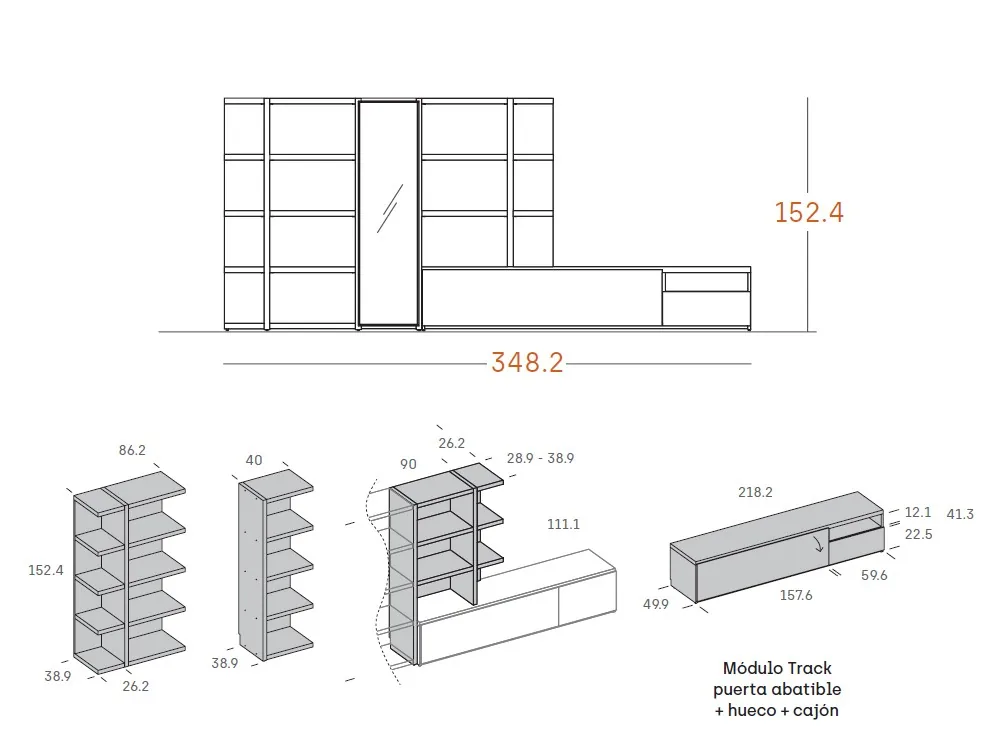 152.4

348.2

86.2

152.4

38.9

26.2

40

38.9

26.2

90

28.9 - 38.9

111.1

218.2

12.1

41.3

22.5

59.6

157.6

49.9

Módulo Track
puerta abatible
+ hueco + cajón