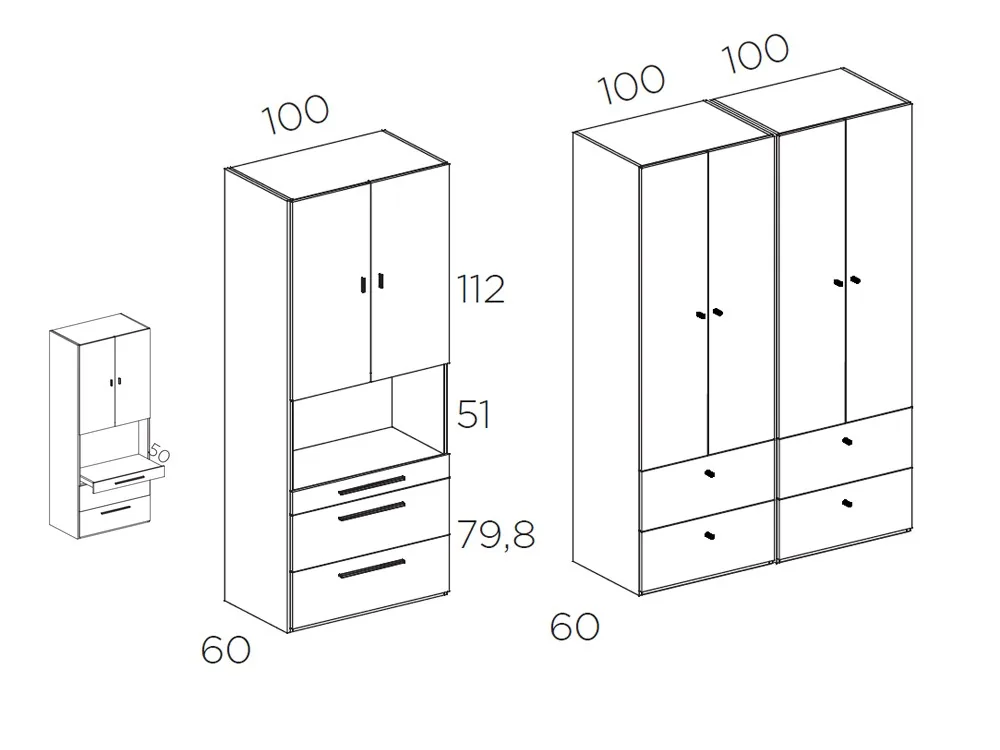 50

100

112

51

79,8

60

100 100

60