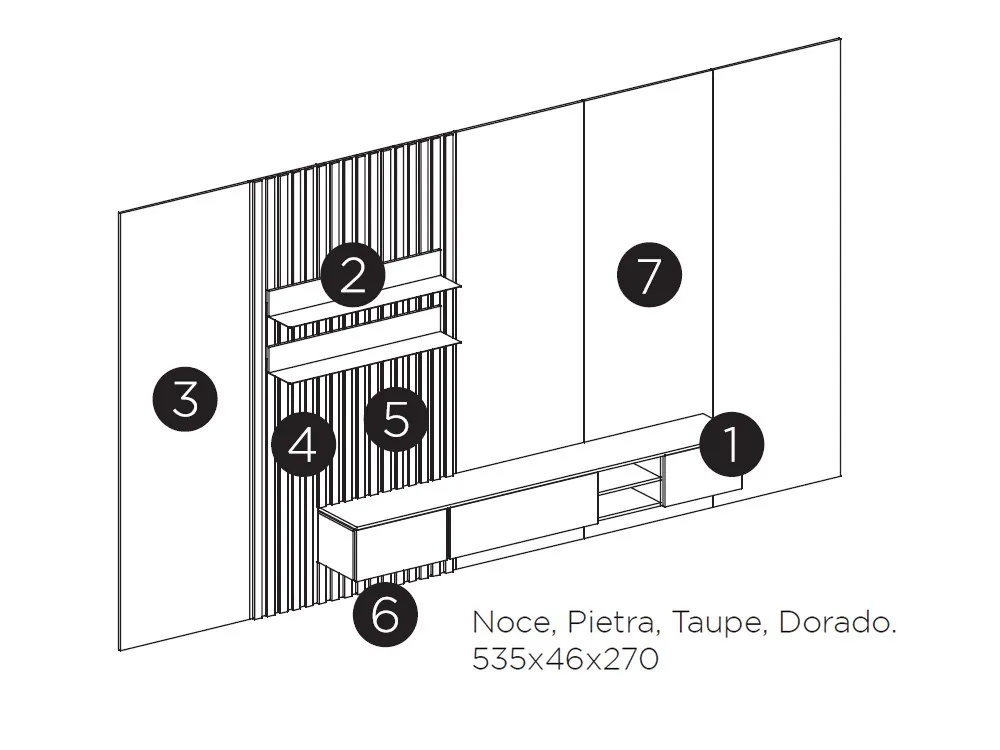 2

7

3

4

5

1

6

Noce, Pietra, Taupe, Dorado.
535x46x270