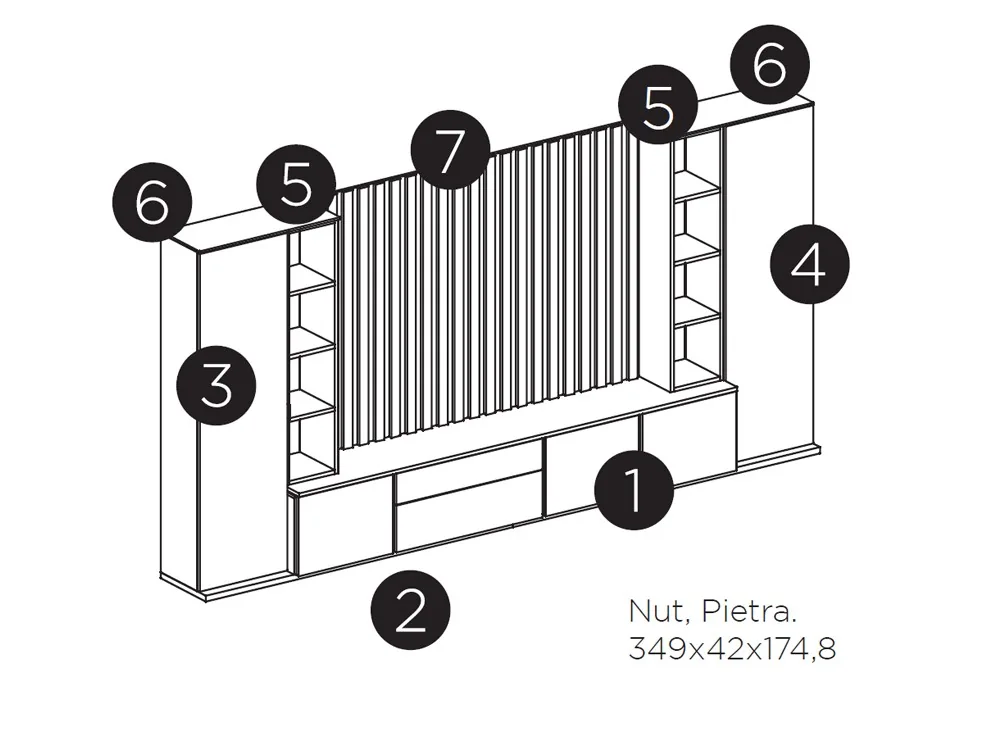 6
5
7
5
6
4
3
1
2
Nut, Pietra.
349x42x174,8