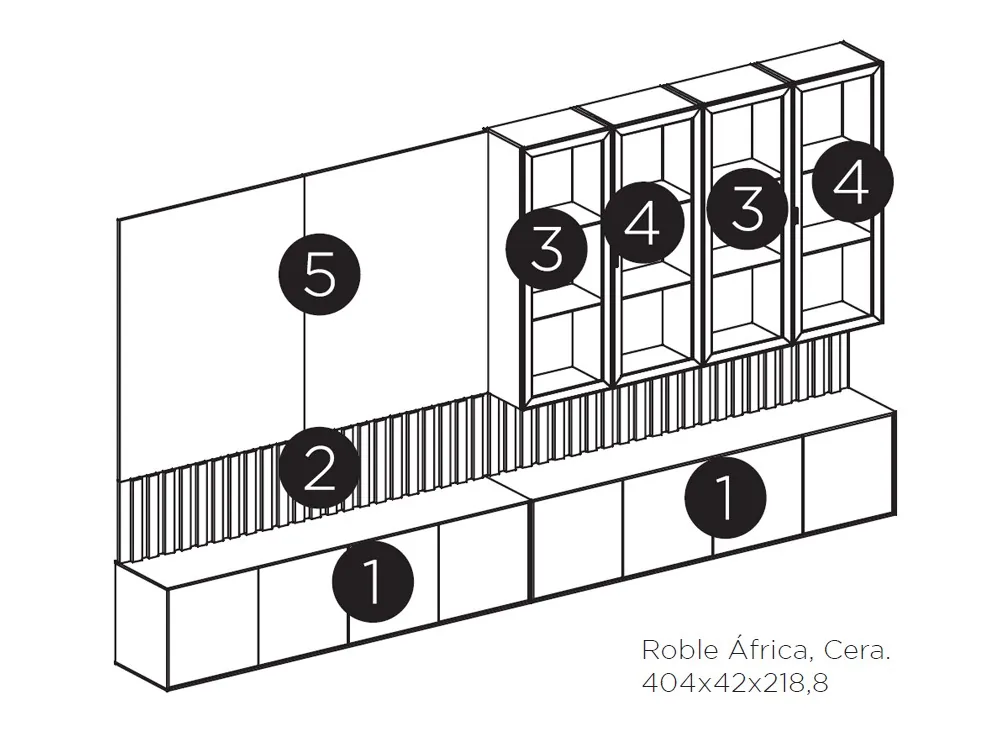 5

3
4
3
4

2

1

1

Roble África, Cera.
404x42x218,8