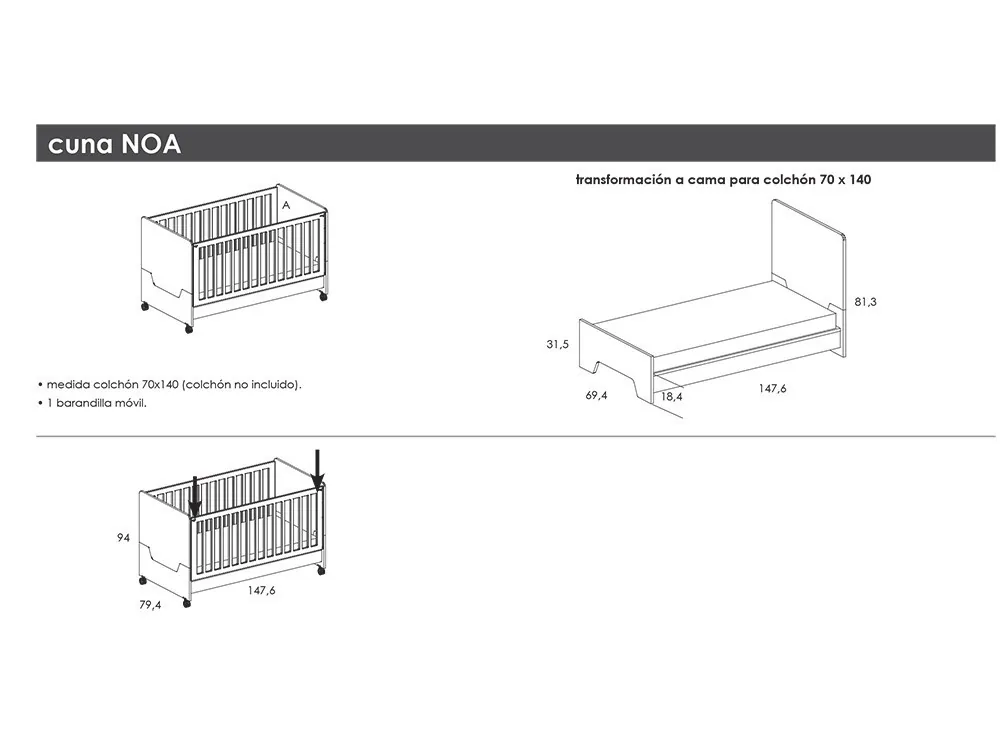 cuna NOA

A

• medida colchón 70x140 (colchón no incluido).
• 1 barandilla móvil.

transformación a cama para colchón 70 x 140

81,3

31,5

69,4

18,4

147,6

94

79,4

147,6